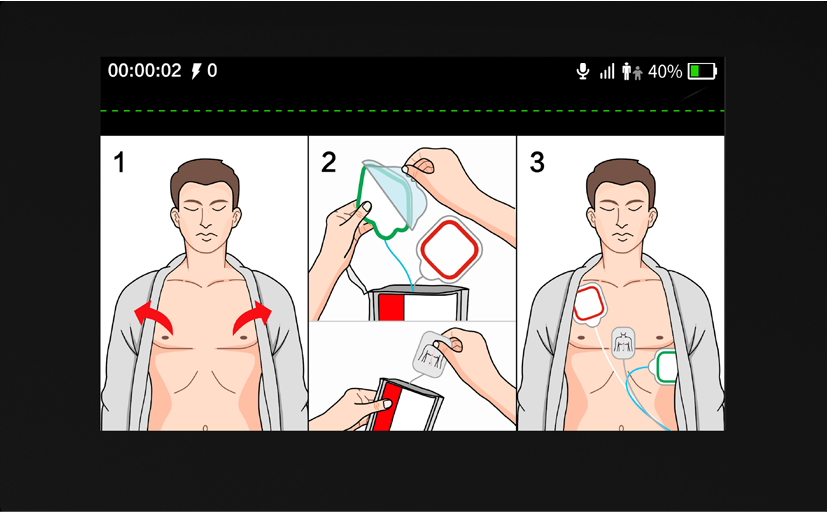 00:00:02 0

40%

1

2

3